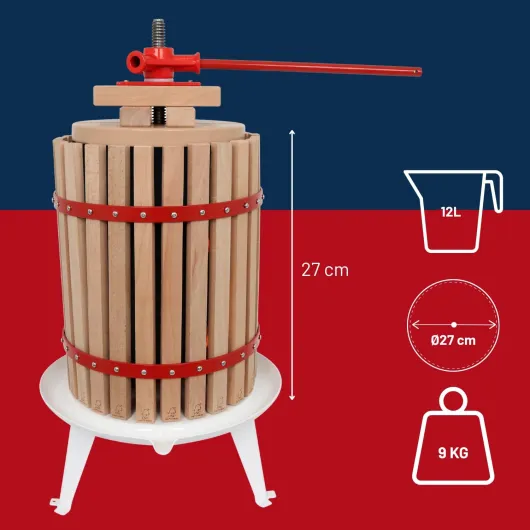 27 cm

12L

Ø27 cm

9 KG