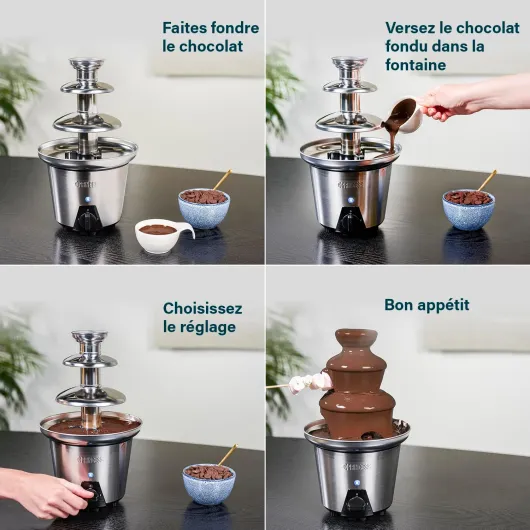 Faites fondre le chocolat

Versez le chocolat fondu dans la fontaine

Choisissez le réglage

Bon appétit