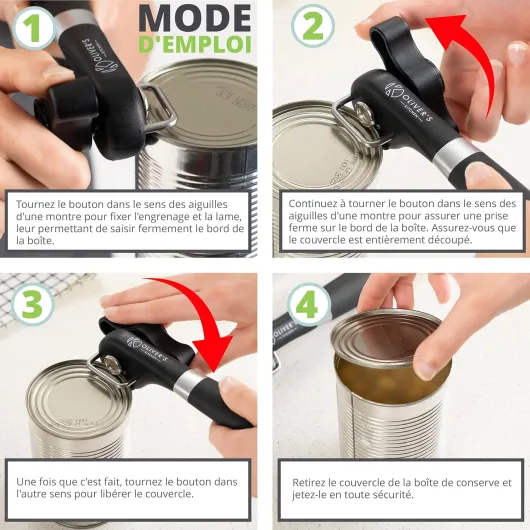 1

MODE D'EMPLOI

OLIVER'S KITCHEN

Tournez le bouton dans le sens des aiguilles d'une montre pour fixer l'engrenage et la lame, leur permettant de saisir fermement le bord de la boîte.

2

OLIVER'S KITCHEN

Continuez à tourner le bouton dans le sens des aiguilles d'une montre pour assurer une prise ferme sur le bord de la boîte. Assurez-vous que le couvercle est entièrement découpé.

3

OLIVER'S KITCHEN

Une fois que c'est fait, tournez le bouton dans l'autre sens pour libérer le couvercle.

4

Retirez le couvercle de la boîte de conserve et jetez-le en toute sécurité.