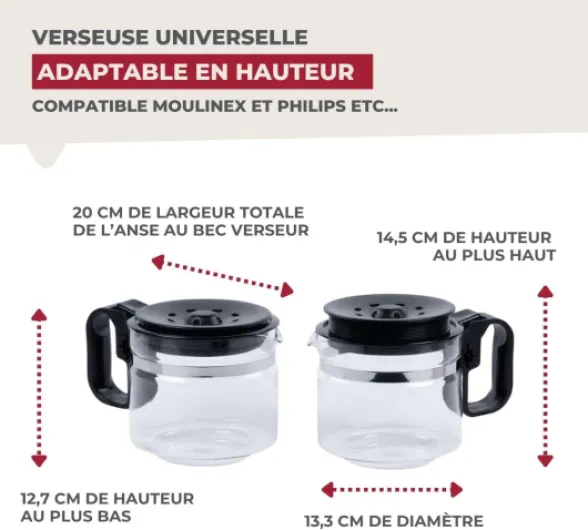 VERSEUSE UNIVERSELLE
ADAPTABLE EN HAUTEUR
COMPATIBLE MOULINEX ET PHILIPS ETC...

20 CM DE LARGEUR TOTALE DE L'ANSE AU BEC VERSEUR

14,5 CM DE HAUTEUR AU PLUS HAUT

12,7 CM DE HAUTEUR AU PLUS BAS

13,3 CM DE DIAMÈTRE