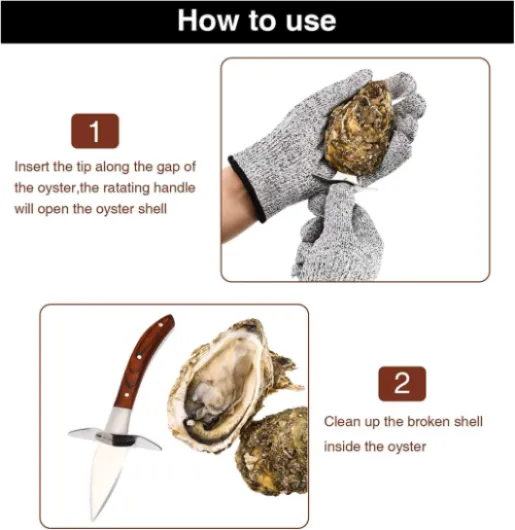 How to use

1

Insert the tip along the gap of the oyster,the ratating handle will open the oyster shell

2

Clean up the broken shell inside the oyster