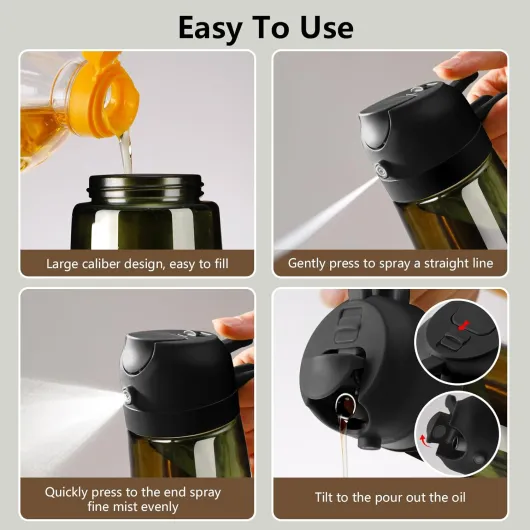 Easy To Use

Large caliber design, easy to fill

Gently press to spray a straight line

Quickly press to the end spray fine mist evenly

Tilt to the pour out the oil