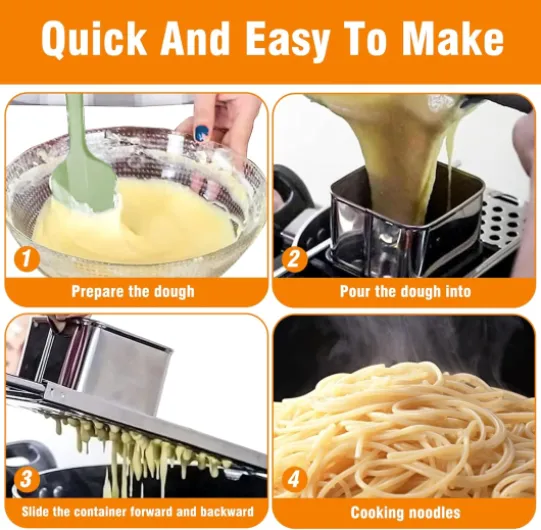 Quick And Easy To Make

1
Prepare the dough

2
Pour the dough into

3
Slide the container forward and backward

4
Cooking noodles