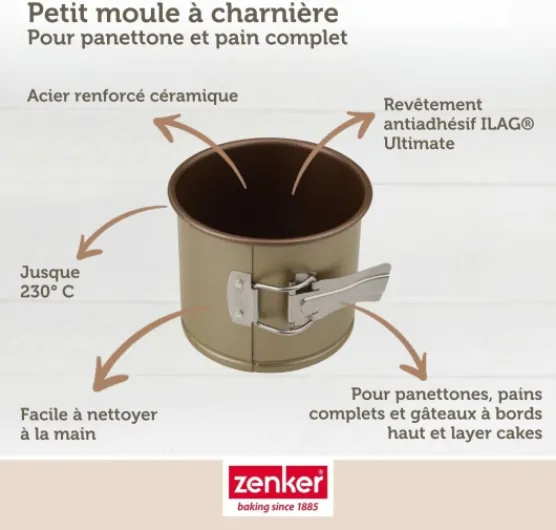 Petit moule à charnière
Pour panettone et pain complet

Acier renforcé céramique

Revêtement antiadhésif ILAG® Ultimate

Jusque 230° C

Facile à nettoyer à la main

Pour panettones, pains complets et gâteaux à bords haut et layer cakes

zenker®
baking since 1885