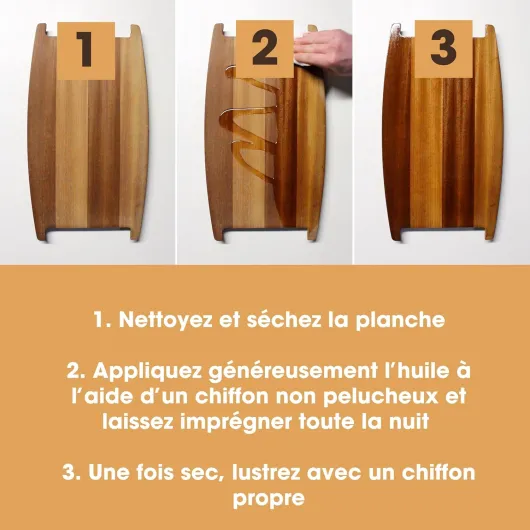 1

2

3

1. Nettoyez et séchez la planche

2. Appliquez généreusement l'huile à l'aide d'un chiffon non pelucheux et laissez imprégner toute la nuit

3. Une fois sec, lustrez avec un chiffon propre