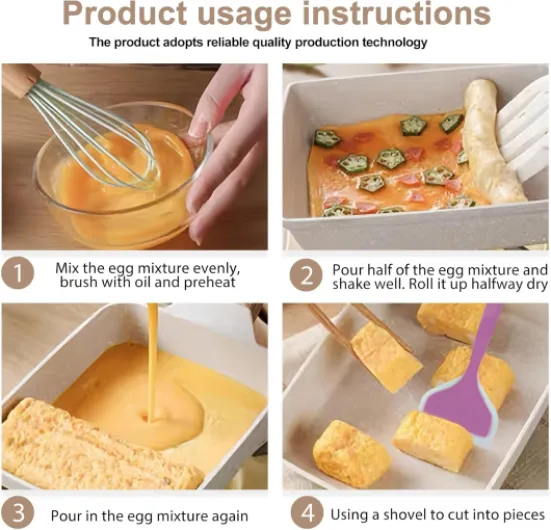 Product usage instructions

The product adopts reliable quality production technology

1 Mix the egg mixture evenly, brush with oil and preheat

2 Pour half of the egg mixture and shake well. Roll it up halfway dry

3 Pour in the egg mixture again

4 Using a shovel to cut into pieces