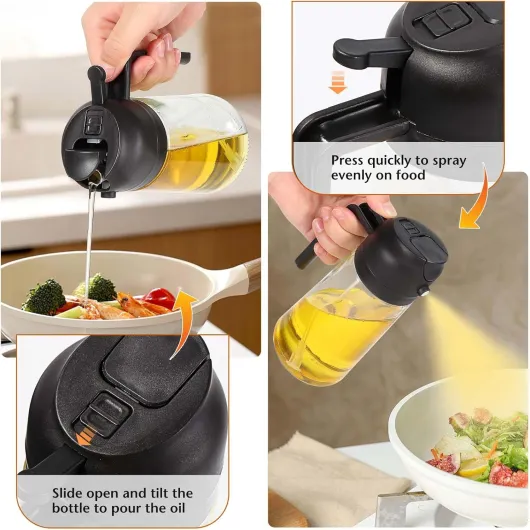 Press quickly to spray evenly on food

Slide open and tilt the bottle to pour the oil