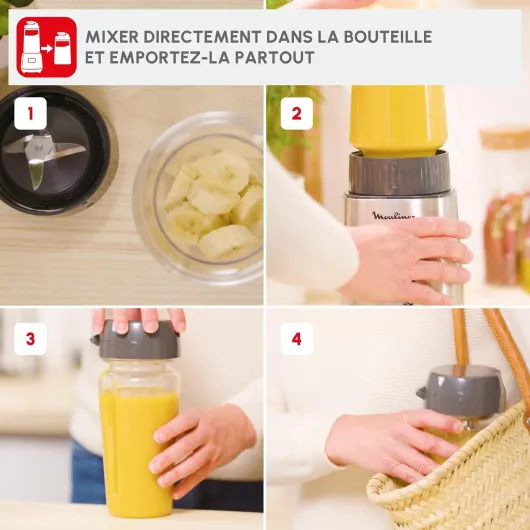 MIXER DIRECTEMENT DANS LA BOUTEILLE
ET EMPORTEZ-LA PARTOUT

1

2

Moulinex

3

4