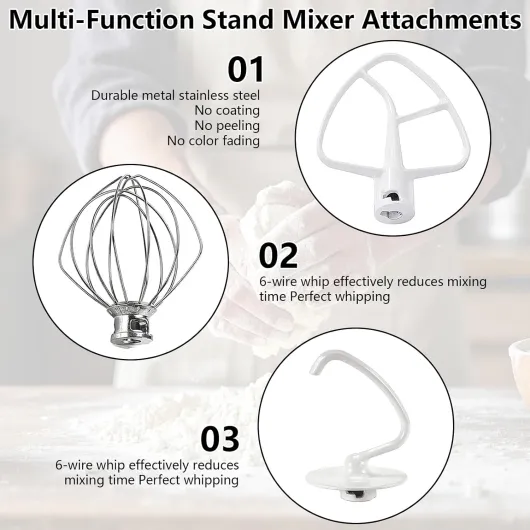 Multi-Function Stand Mixer Attachments

01

Durable metal stainless steel
No coating
No peeling
No color fading

02

6-wire whip effectively reduces mixing time Perfect whipping

03

6-wire whip effectively reduces mixing time Perfect whipping