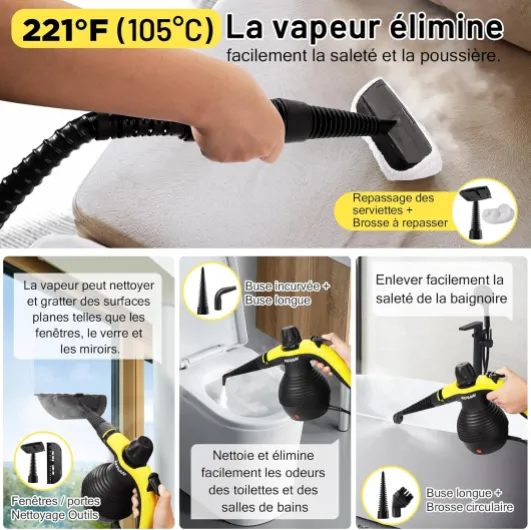 221°F (105°C) La vapeur élimine facilement la saleté et la poussière.

Repassage des serviettes + Brosse à repasser

La vapeur peut nettoyer et gratter des surfaces planes telles que les fenêtres, le verre et les miroirs.

Fenêtres / portes Nettoyage Outils

Buse incurvée + Buse longue

Nettoie et élimine facilement les odeurs des toilettes et des salles de bains

Enlever facilement la saleté de la baignoire

Buse longue + Brosse circulaire