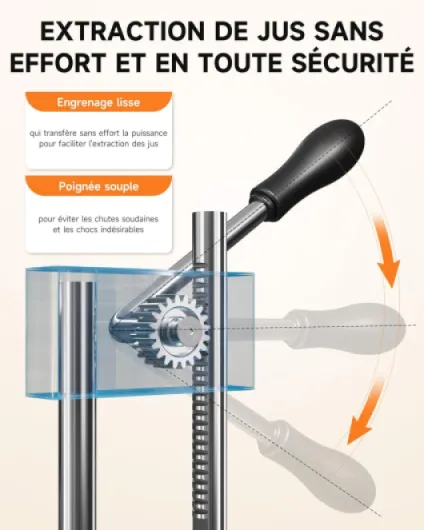 EXTRACTION DE JUS SANS EFFORT ET EN TOUTE SÉCURITÉ

Engrenage lisse

qui transfère sans effort la puissance pour faciliter l'extraction des jus

Poignée souple

pour éviter les chutes soudaines et les chocs indésirables